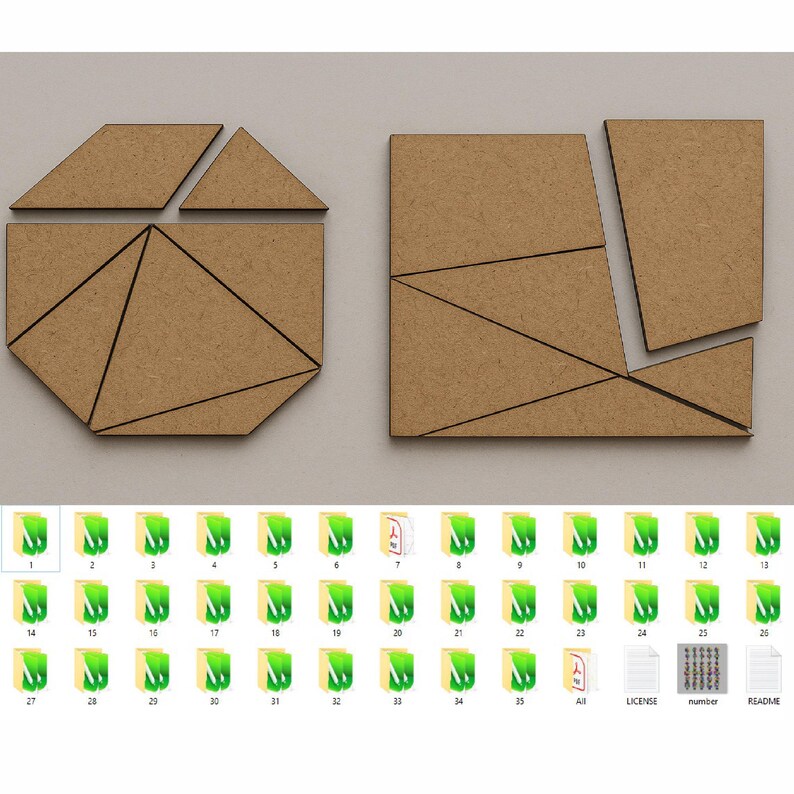 1 2 3 4 5 6 7 8 9 10 11 12 13
14 15 16 17 18 19 20 21 22 23 24 25 26
27 28 29 30 31 32 33 34 35 All LICENSE number README