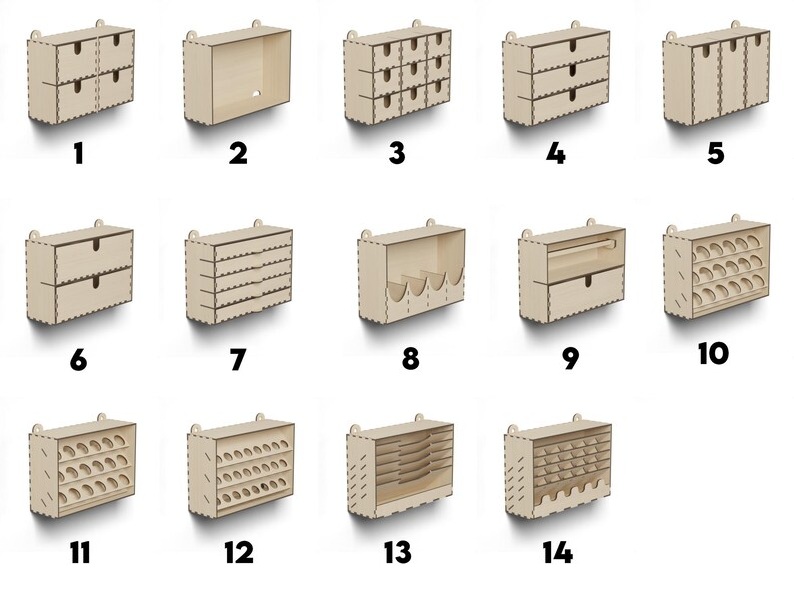 1 2 3 4 5

6 7 8 9 10

11 12 13 14